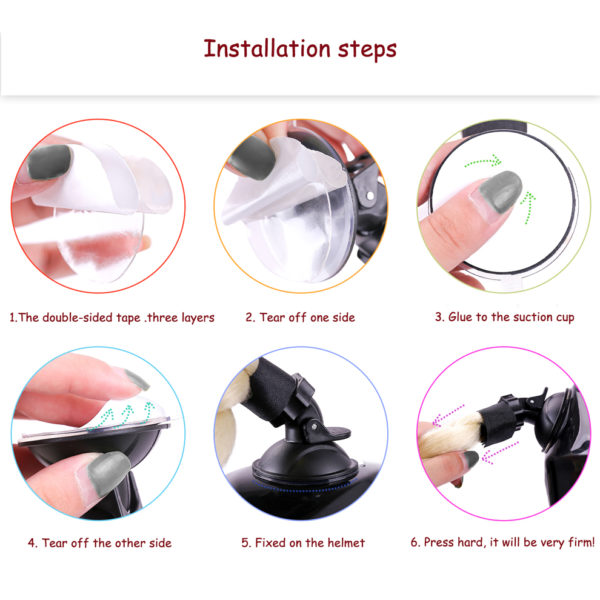 Installation steps

1.The double-sided tape .three layers

2. Tear off one side

3. Glue to the suction cup

4. Tear off the other side

5. Fixed on the helmet

6. Press hard, it will be very firm!